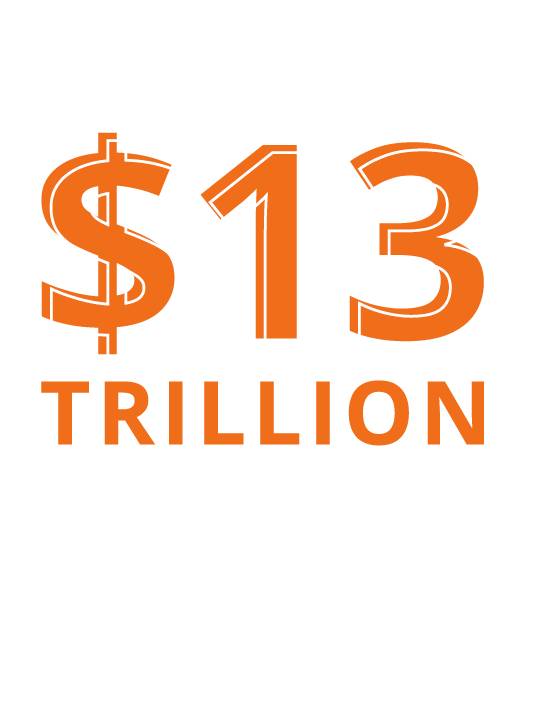 $13
TRILLION